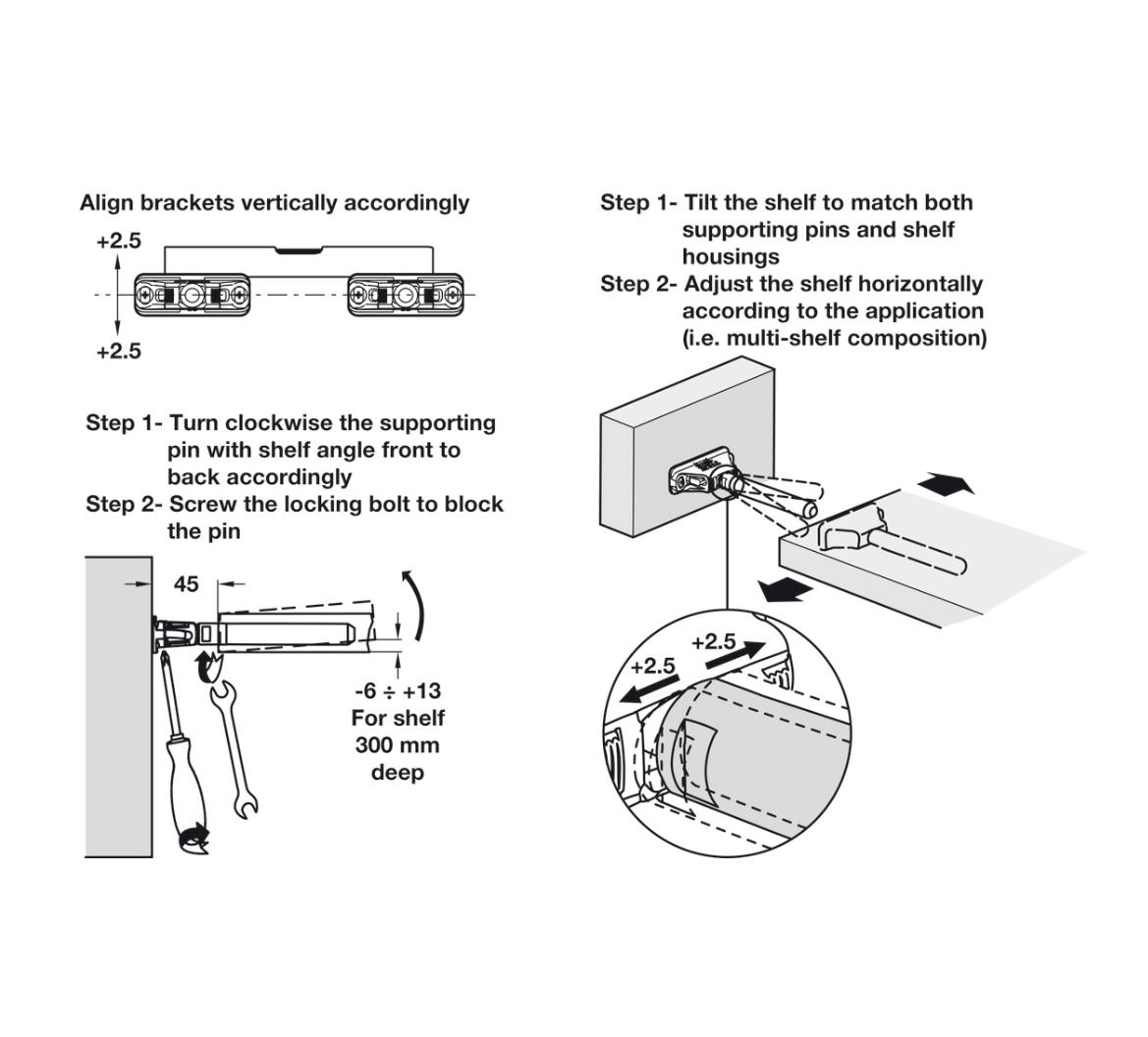 Align brackets vertically accordingly

+2.5

+2.5

Step 1- Turn clockwise the supporting pin with shelf angle front to back accordingly
Step 2- Screw the locking bolt to block the pin

45

-6 ÷ +13
For shelf
300 mm
deep

Step 1- Tilt the shelf to match both supporting pins and shelf housings
Step 2- Adjust the shelf horizontally according to the application (i.e. multi-shelf composition)

+2.5

+2.5